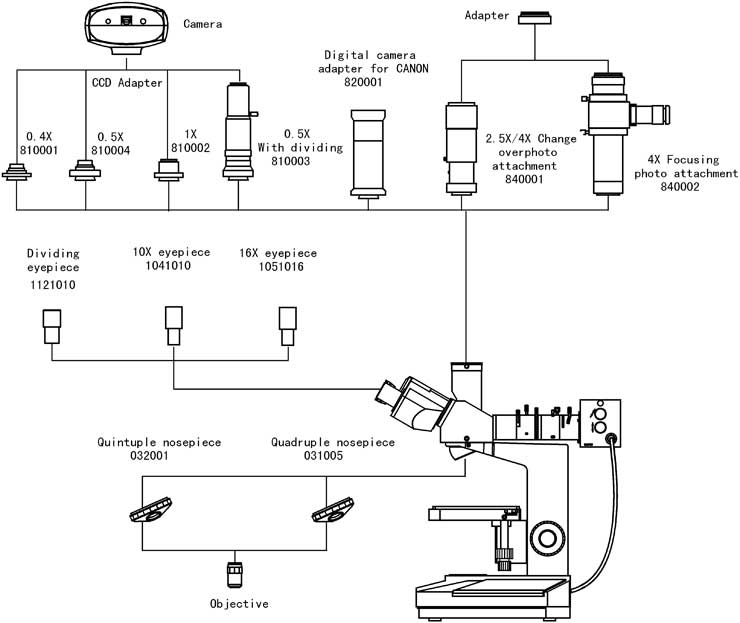 Camera

Adapter

CCD Adapter

Digital camera adapter for CANON 820001

0.4X 810001

0.5X 810004

1X 810002

0.5X With dividing 810003

2.5X/4X Change overphoto attachment 840001

4X Focusing photo attachment 840002

Dividing eyepiece 1121010

10X eyepiece 1041010

16X eyepiece 1051016

Quintuple nosepiece 032001

Quadruple nosepiece 031005

Objective