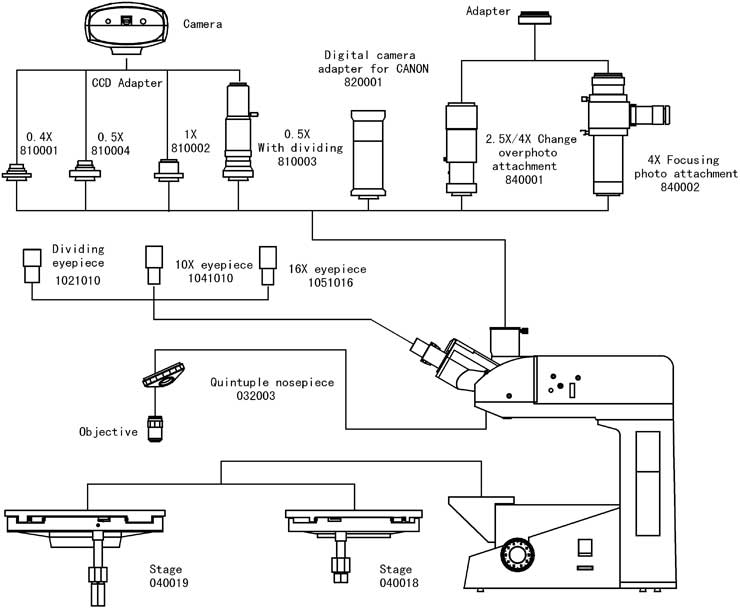 Camera

CCD Adapter

0.4X
810001

0.5X
810004

1X
810002

0.5X
With dividing
810003

Digital camera
adapter for CANON
820001

Adapter

2.5X/4X Change
overphoto
attachment
840001

4X Focusing
photo attachment
840002

Dividing
eyepiece
1021010

10X eyepiece
1041010

16X eyepiece
1051016

Quintuple nosepiece
032003

Objective

Stage
040019

Stage
040018